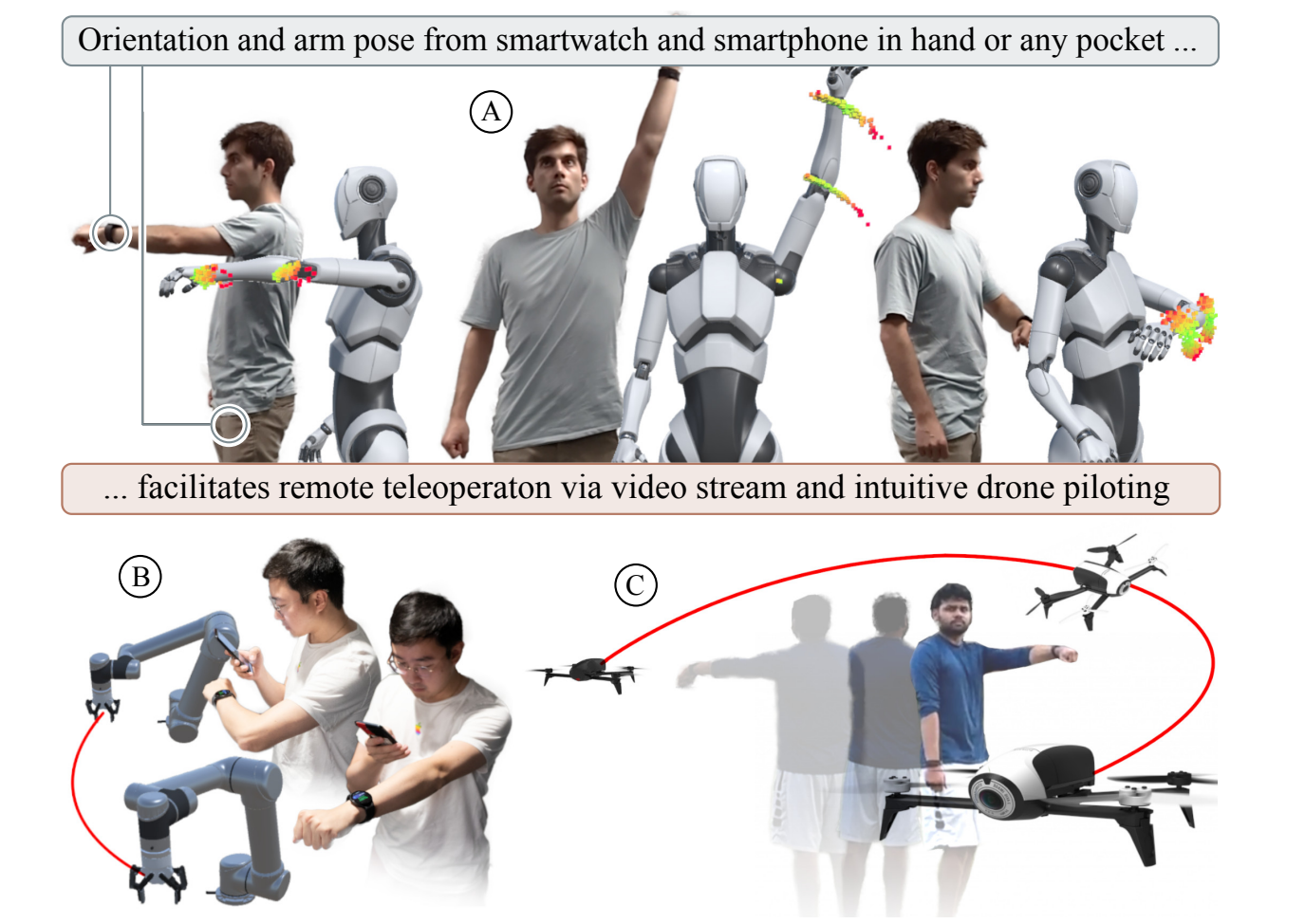 Orientation and arm pose from smartwatch and smartphone in hand or any pocket ...

A

... facilitates remote teleoperaton via video stream and intuitive drone piloting

B

C